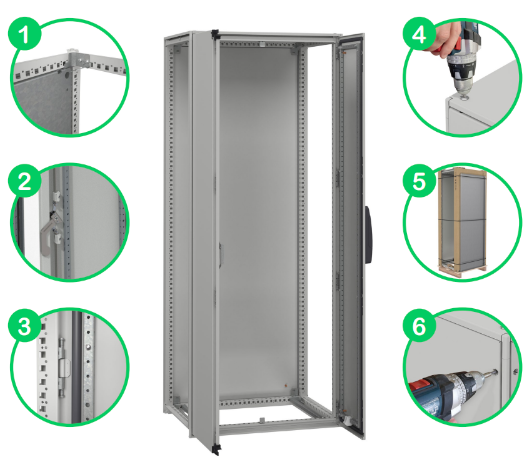 1

2

3

4

5

6